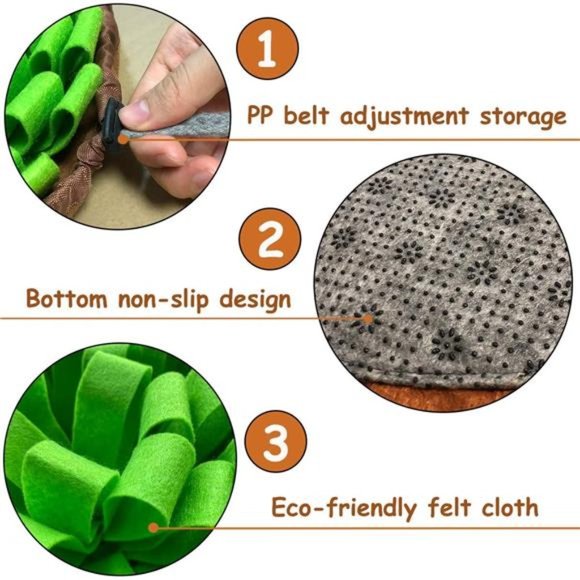 1

PP belt adjustment storage

2

Bottom non-slip design

3

Eco-friendly felt cloth